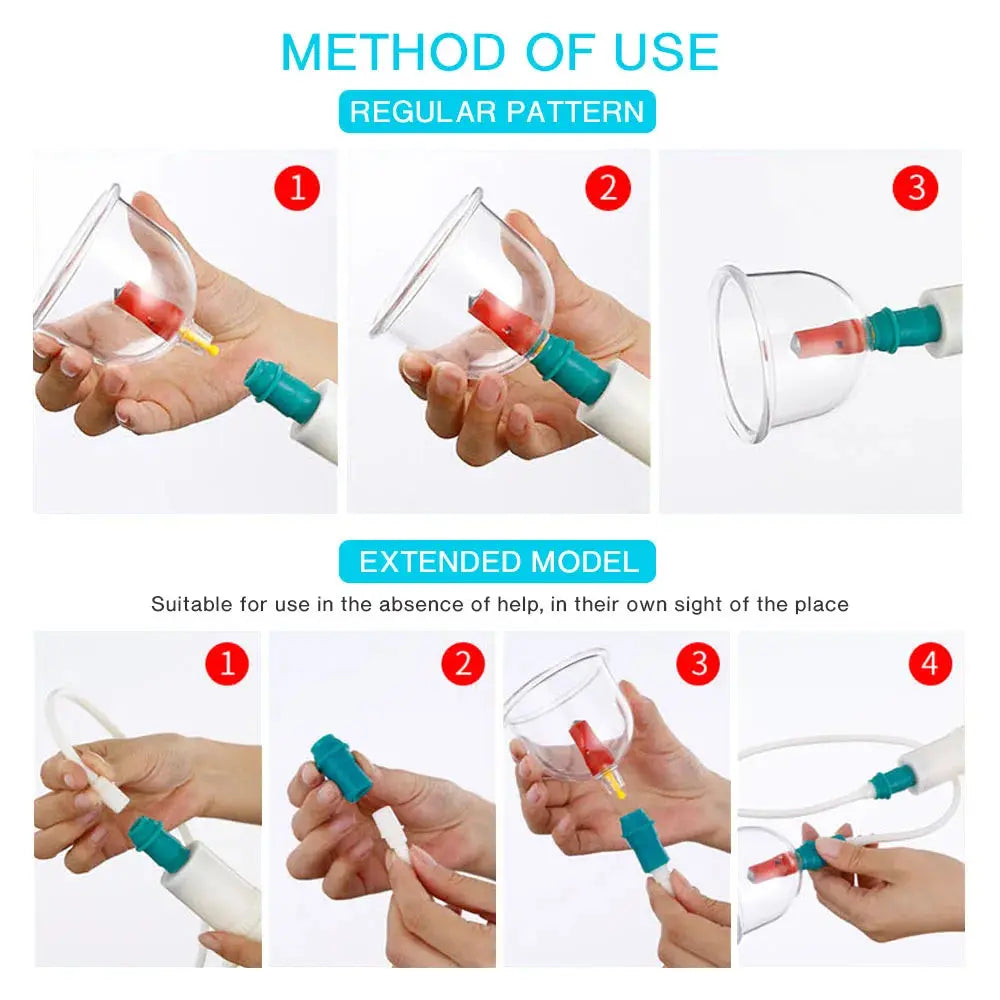 METHOD OF USE

REGULAR PATTERN

1

2

3

EXTENDED MODEL

Suitable for use in the absence of help, in their own sight of the place

1

2

3

4